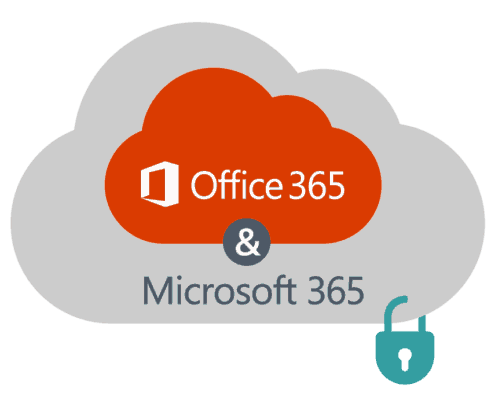 Office 365

&

Microsoft 365